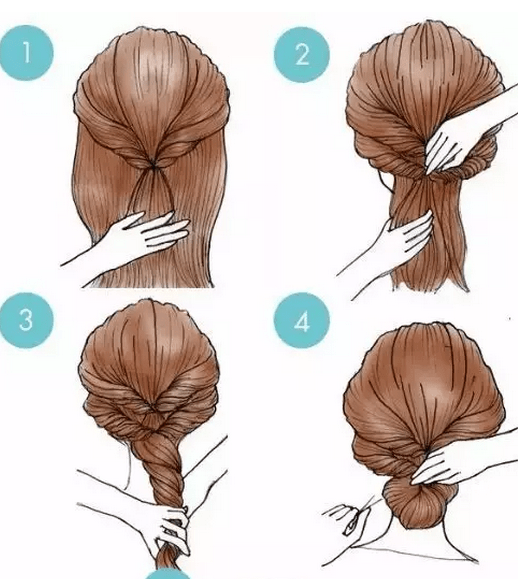 1
2
3
4